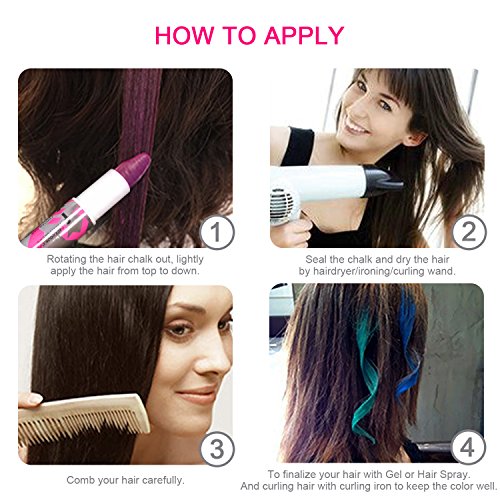 HOW TO APPLY

1

Rotating the hair chalk out, lightly apply the hair from top to down.

2

Seal the chalk and dry the hair by hairdryer/ironing/curling wand.

3

Comb your hair carefully.

4

To finalize your hair with Gel or Hair Spray. And curling hair with curling iron to keep the color well.