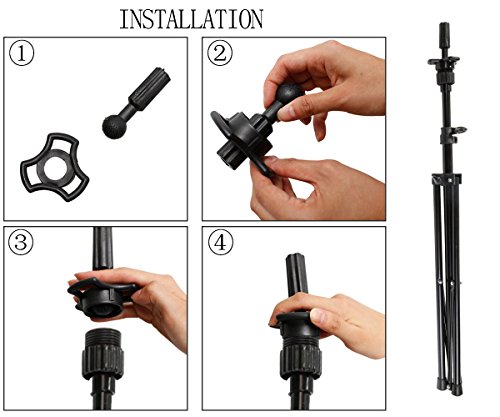 INSTALLATION

①

②

③

④