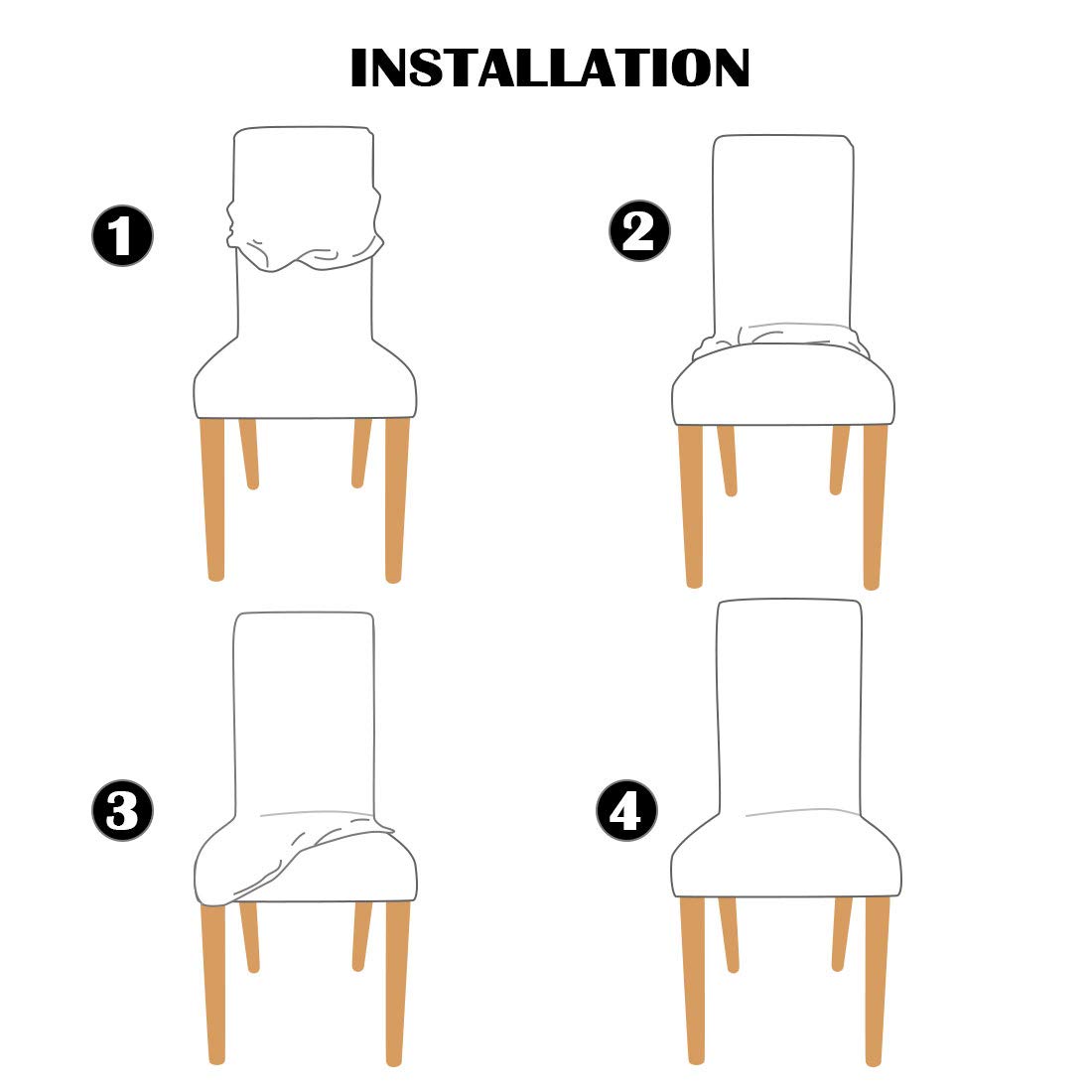 INSTALLATION

1

2

3

4