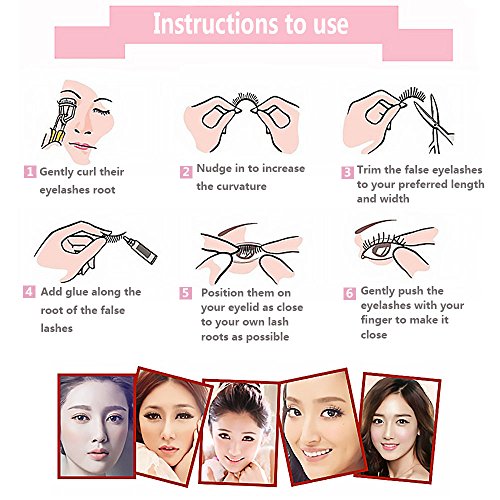 Instructions to use

1 Gently curl their eyelashes root

2 Nudge in to increase the curvature

3 Trim the false eyelashes to your preferred length and width

4 Add glue along the root of the false lashes

5 Position them on your eyelid as close to your own lash roots as possible

6 Gently push the eyelashes with your finger to make it close