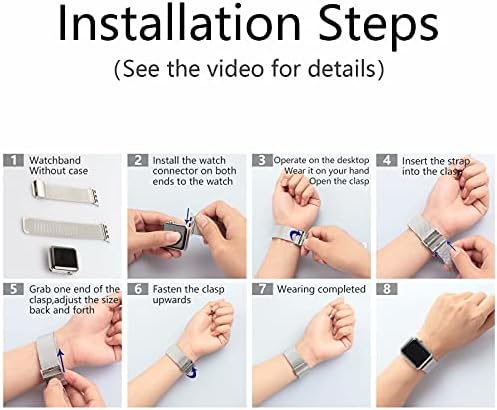 Installation Steps
(See the video for details)

1 Watchband Without case

2 Install the watch connector on both ends to the watch

3 Operate on the desktop Wear it on your hand Open the clasp

4 Insert the strap into the clasp

5 Grab one end of the clasp,adjust the size back and forth

6 Fasten the clasp upwards

7 Wearing completed

8