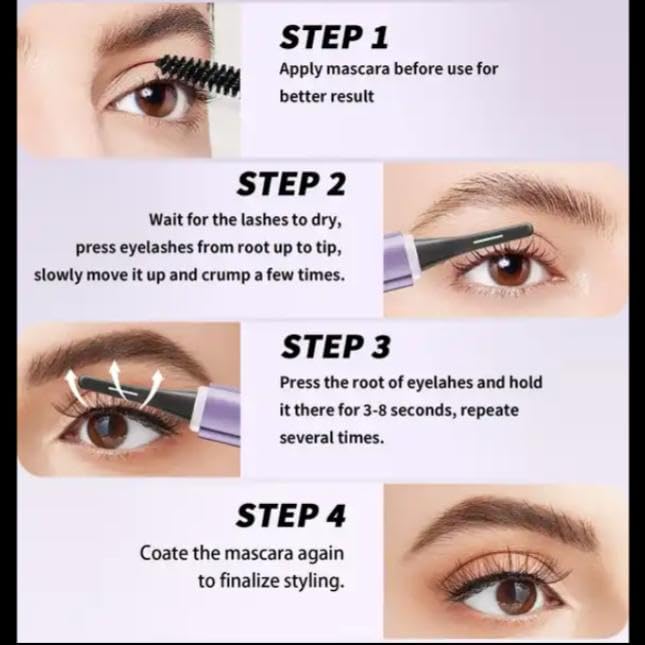 STEP 1
Apply mascara before use for better result

STEP 2
Wait for the lashes to dry, press eyelashes from root up to tip, slowly move it up and crump a few times.

STEP 3
Press the root of eyelahes and hold it there for 3-8 seconds, repeate several times.

STEP 4
Coate the mascara again to finalize styling.