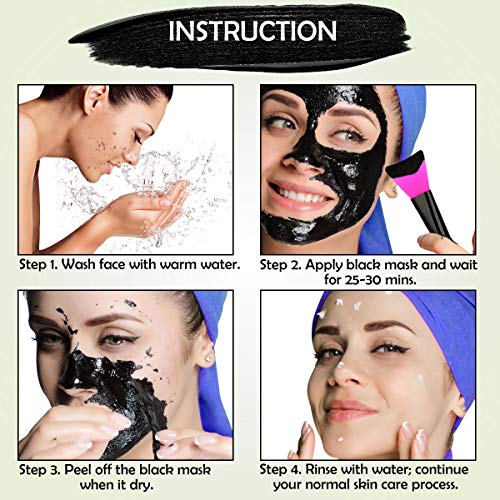 INSTRUCTION

Step 1. Wash face with warm water.

Step 2. Apply black mask and wait for 25-30 mins.

Step 3. Peel off the black mask when it dry.

Step 4. Rinse with water; continue your normal skin care process.