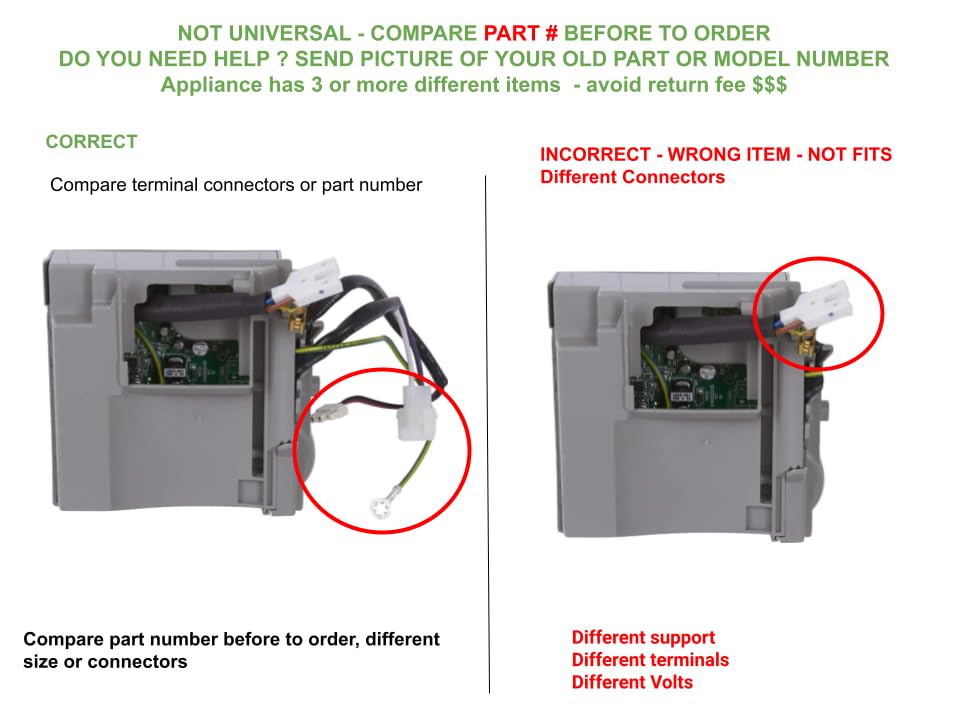 NOT UNIVERSAL - COMPARE PART # BEFORE TO ORDER
DO YOU NEED HELP ? SEND PICTURE OF YOUR OLD PART OR MODEL NUMBER
Appliance has 3 or more different items - avoid return fee $$$

CORRECT

Compare terminal connectors or part number

Compare part number before to order, different size or connectors

INCORRECT - WRONG ITEM - NOT FITS
Different Connectors

Different support
Different terminals
Different Volts