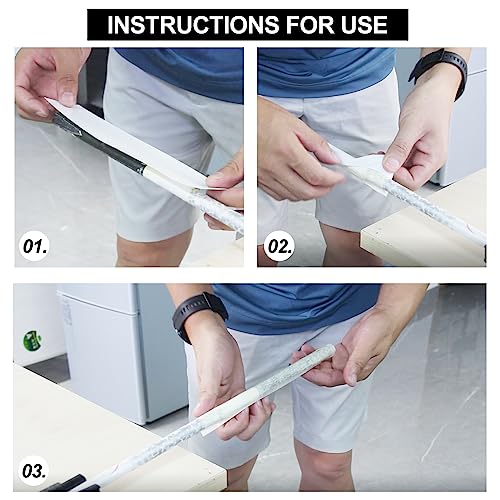 INSTRUCTIONS FOR USE

01.

02.

03.