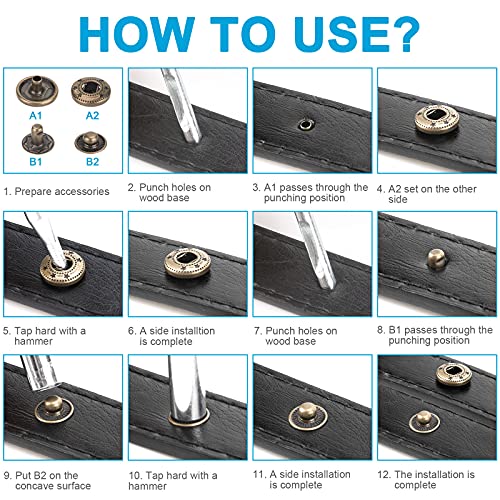 HOW TO USE?

A1 A2
B1 B2

1. Prepare accessories

2. Punch holes on wood base

3. A1 passes through the punching position

4. A2 set on the other side

5. Tap hard with a hammer

6. A side installtion is complete

7. Punch holes on wood base

8. B1 passes through the punching position

9. Put B2 on the concave surface

10. Tap hard with a hammer

11. A side installation is complete

12. The installation is complete