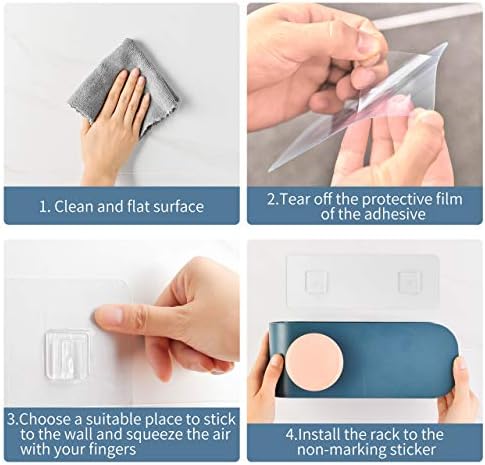 1. Clean and flat surface

2.Tear off the protective film of the adhesive

3.Choose a suitable place to stick to the wall and squeeze the air with your fingers

4.Install the rack to the non-marking sticker