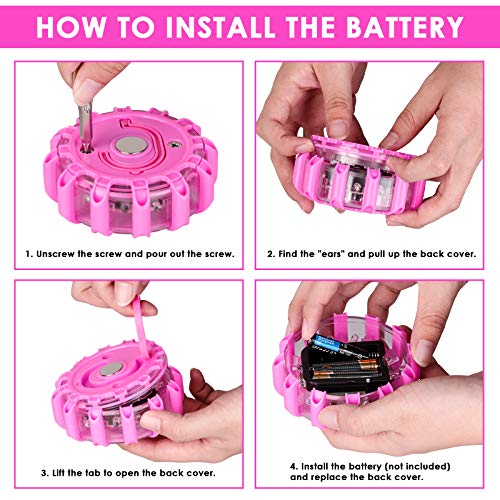 HOW TO INSTALL THE BATTERY

1. Unscrew the screw and pour out the screw.

2. Find the "ears" and pull up the back cover.

3. Lift the tab to open the back cover.

4. Install the battery (not included) and replace the back cover.