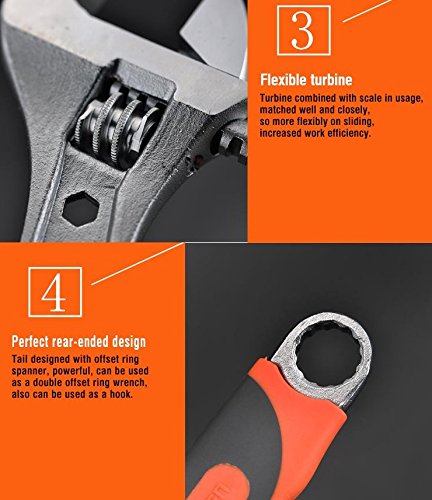 3

Flexible turbine

Turbine combined with scale in usage, matched well and closely, so more flexibly on sliding, increased work efficiency.

4

Perfect rear-ended design

Tail designed with offset ring spanner, powerful, can be used as a double offset ring wrench, also can be used as a hook.