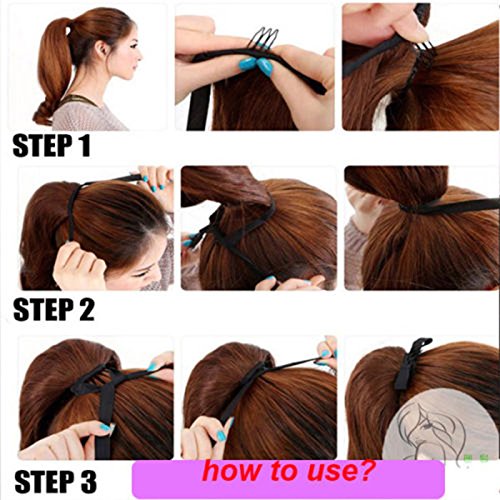 STEP 1

STEP 2

STEP 3

how to use?