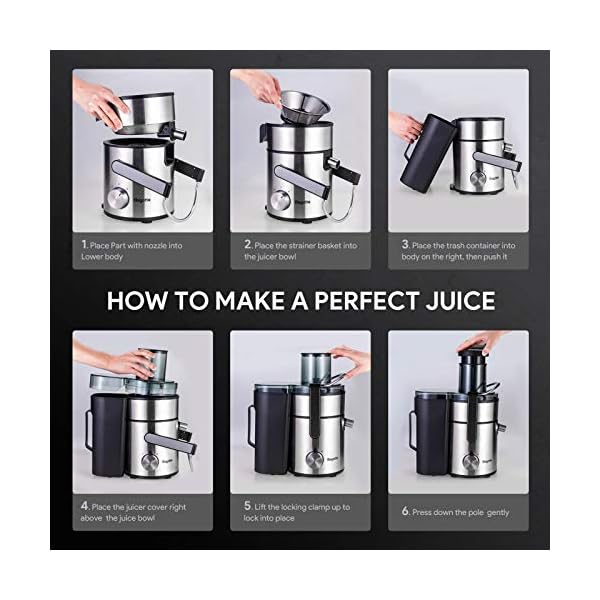 1. Place Part with nozzle into Lower body

2. Place the strainer basket into the juicer bowl

3. Place the trash container into body on the right, then push it

HOW TO MAKE A PERFECT JUICE

4. Place the juicer cover right above the juice bowl

5. Lift the locking clamp up to lock into place

6. Press down the pole gently