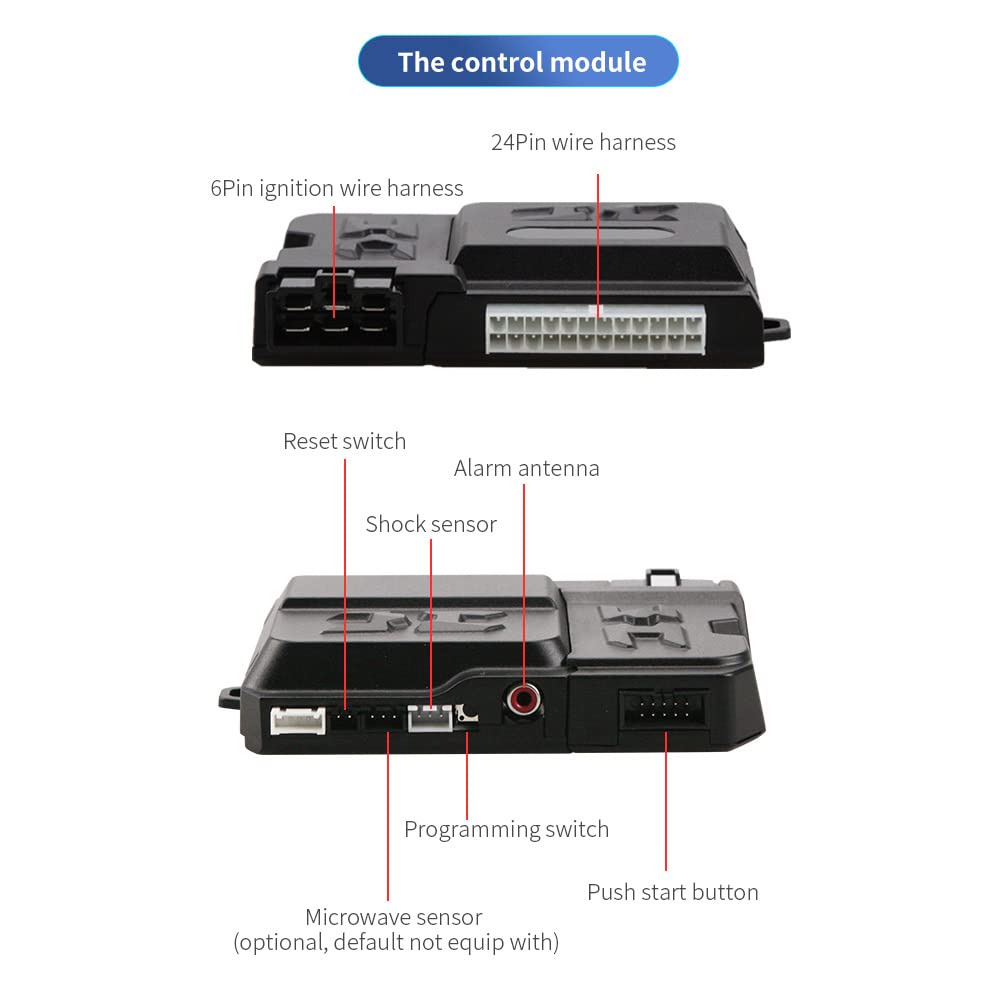 The control module

24Pin wire harness

6Pin ignition wire harness

Reset switch

Alarm antenna

Shock sensor

Programming switch

Push start button

Microwave sensor
(optional, default not equip with)