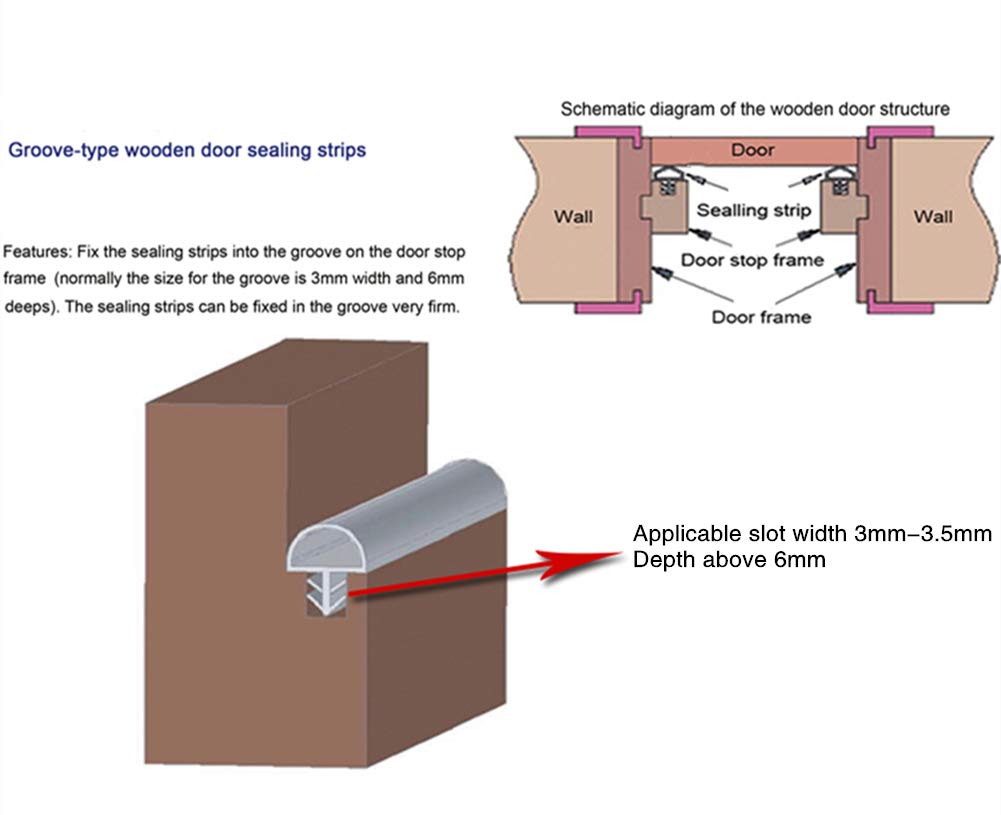 Groove-type wooden door sealing strips

Features: Fix the sealing strips into the groove on the door stop frame (normally the size for the groove is 3mm width and 6mm deeps). The sealing strips can be fixed in the groove very firm.

Schematic diagram of the wooden door structure

Door

Wall

Sealling strip

Wall

Door stop frame

Door frame

Applicable slot width 3mm–3.5mm
Depth above 6mm