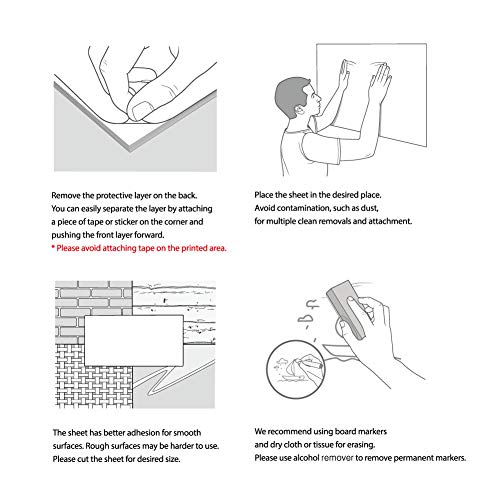 Remove the protective layer on the back.
You can easily separate the layer by attaching a piece of tape or sticker on the corner and pushing the front layer forward.
* Please avoid attaching tape on the printed area.

Place the sheet in the desired place.
Avoid contamination, such as dust, for multiple clean removals and attachment.

The sheet has better adhesion for smooth surfaces. Rough surfaces may be harder to use.
Please cut the sheet for desired size.

We recommend using board markers and dry cloth or tissue for erasing.
Please use alcohol remover to remove permanent markers.