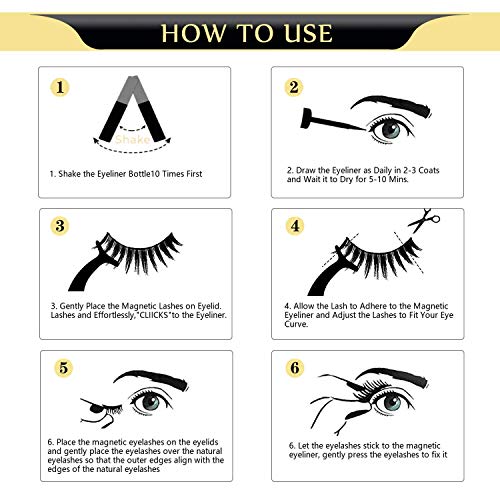 HOW TO USE

1

Shake

1. Shake the Eyeliner Bottle10 Times First

2

2. Draw the Eyeliner as Daily in 2-3 Coats and Wait it to Dry for 5-10 Mins.

3

3. Gently Place the Magnetic Lashes on Eyelid. Lashes and Effortlessly,"CLIICKS"to the Eyeliner.

4

4. Allow the Lash to Adhere to the Magnetic Eyeliner and Adjust the Lashes to Fit Your Eye Curve.

5

6. Place the magnetic eyelashes on the eyelids and gently place the eyelashes over the natural eyelashes so that the outer edges align with the edges of the natural eyelashes

6

6. Let the eyelashes stick to the magnetic eyeliner, gently press the eyelashes to fix it