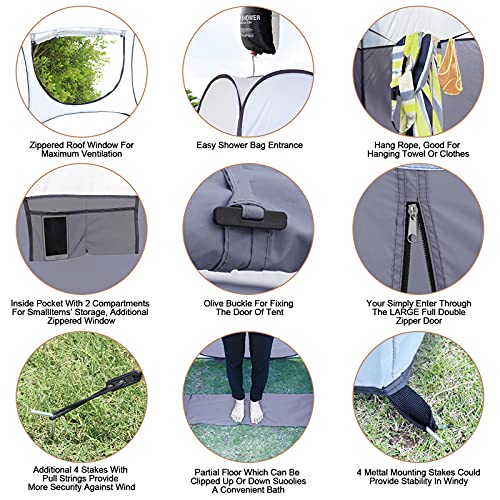 SHOWER

Zippered Roof Window For Maximum Ventilation

Easy Shower Bag Entrance

Hang Rope, Good For Hanging Towel Or Clothes

Inside Pocket With 2 Compartments For SmallItems' Storage, Additional Zippered Window

Olive Buckle For Fixing The Door Of Tent

Your Simply Enter Through The LARGE Full Double Zipper Door

Additional 4 Stakes With Pull Strings Provide More Security Against Wind

Partial Floor Which Can Be Clipped Up Or Down Suoolies A Convenient Bath

4 Mettal Mounting Stakes Could Provide Stability In Windy