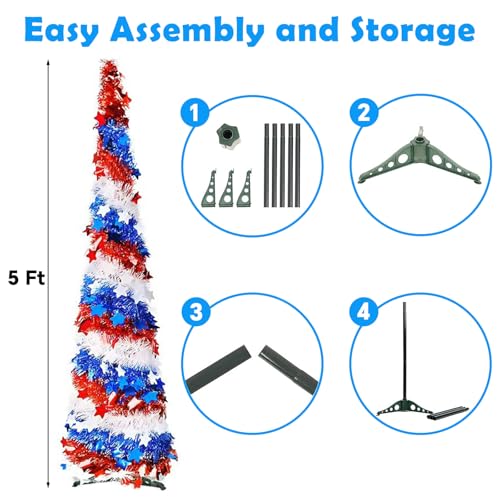 Easy Assembly and Storage

5 Ft

1

2

3

4