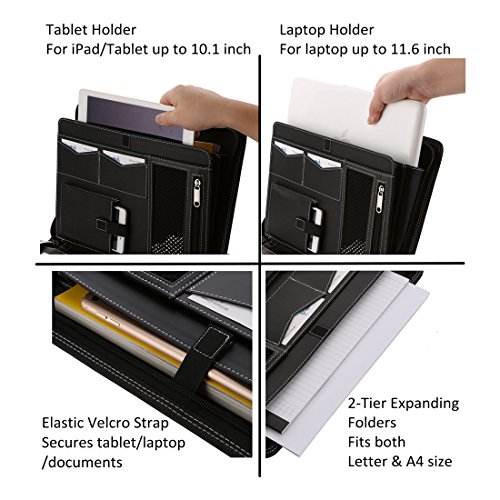 Tablet Holder
For iPad/Tablet up to 10.1 inch

Laptop Holder
For laptop up to 11.6 inch

Elastic Velcro Strap
Secures tablet/laptop
/documents

2-Tier Expanding
Folders
Fits both
Letter & A4 size