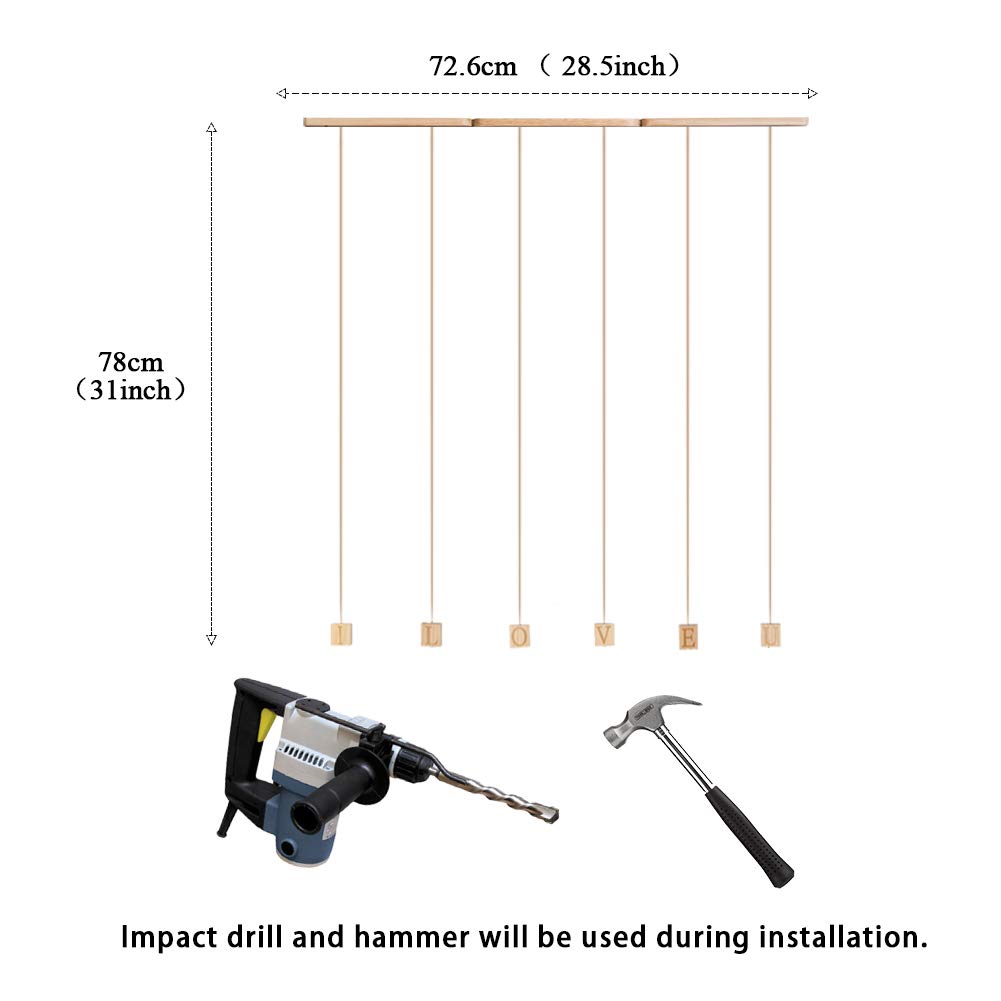 72.6cm （28.5inch）

78cm
（31inch）

I L O V E U

Impact drill and hammer will be used during installation.