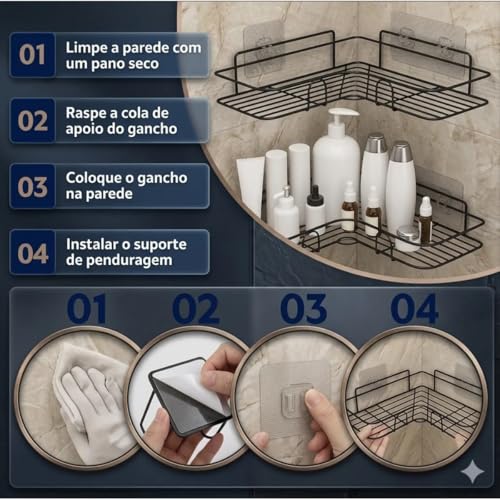 01 Limpe a parede com um pano seco

02 Raspe a cola de apoio do gancho

03 Coloque o gancho na parede

04 Instalar o suporte de penduragem

01 02 03 04