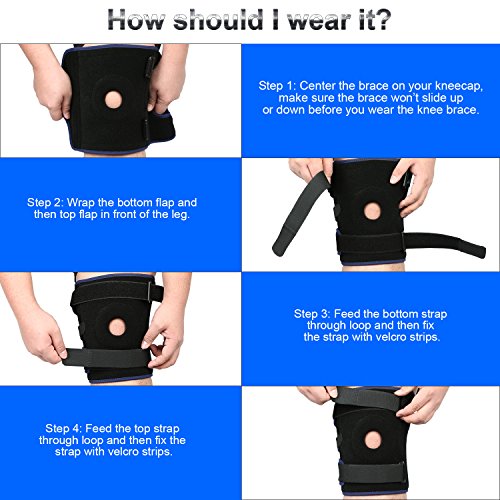 How should I wear it?

Step 1: Center the brace on your kneecap, make sure the brace won't slide up or down before you wear the knee brace.

Step 2: Wrap the bottom flap and then top flap in front of the leg.

Step 3: Feed the bottom strap through loop and then fix the strap with velcro strips.

Step 4: Feed the top strap through loop and then fix the strap with velcro strips.