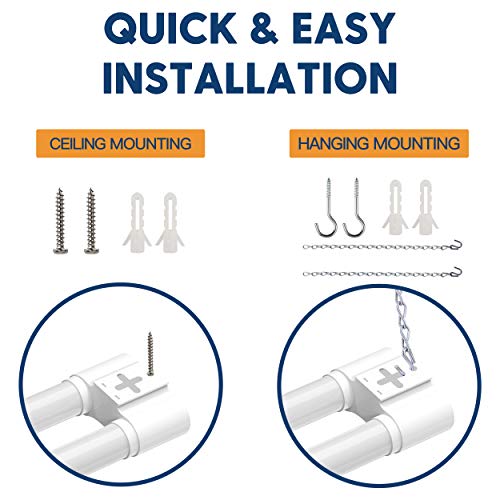 QUICK & EASY INSTALLATION

CEILING MOUNTING

HANGING MOUNTING