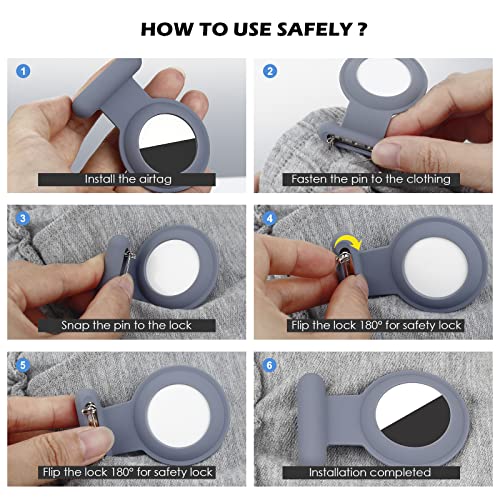 HOW TO USE SAFELY ?

1
Install the airtag

2
Fasten the pin to the clothing

3
Snap the pin to the lock

4
Flip the lock 180° for safety lock

5
Flip the lock 180° for safety lock

6
Installation completed