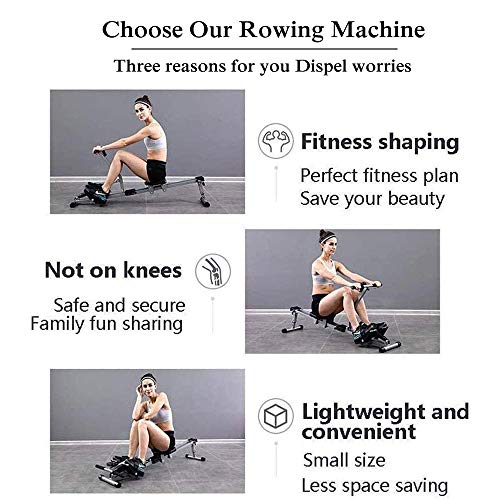 Choose Our Rowing Machine

Three reasons for you Dispel worries

Fitness shaping

Perfect fitness plan
Save your beauty

Not on knees

Safe and secure
Family fun sharing

Lightweight and convenient

Small size
Less space saving