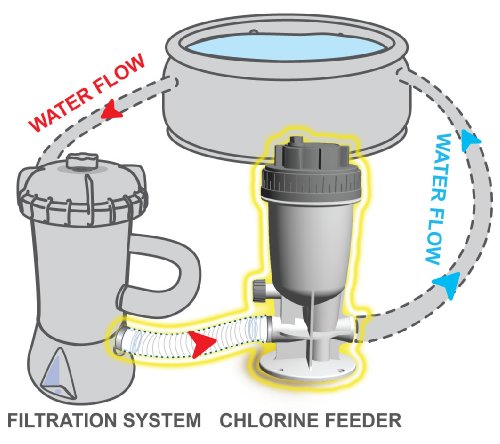 WATER FLOW

WATER FLOW

FILTRATION SYSTEM

CHLORINE FEEDER