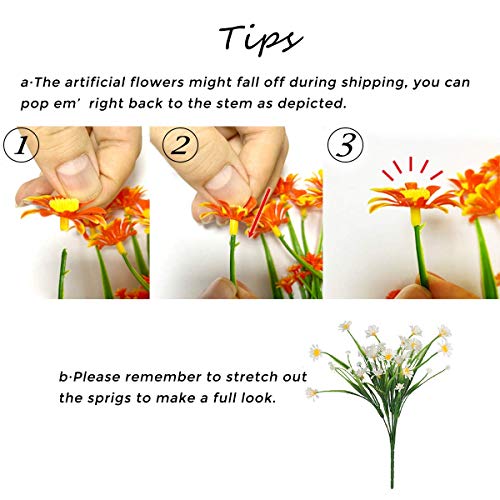 Tips

a·The artificial flowers might fall off during shipping, you can pop em' right back to the stem as depicted.

1

2

3

b·Please remember to stretch out the sprigs to make a full look.