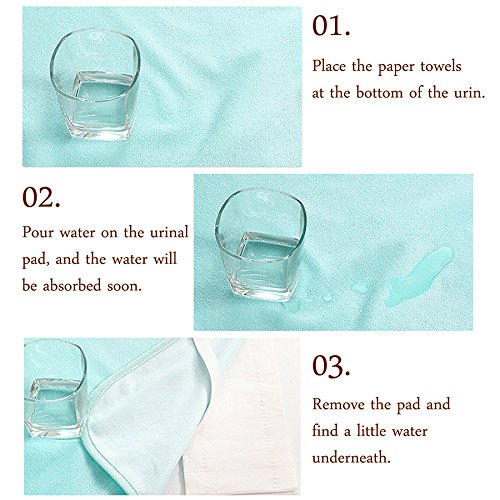 01.

Place the paper towels at the bottom of the urin.

02.

Pour water on the urinal pad, and the water will be absorbed soon.

03.

Remove the pad and find a little water underneath.