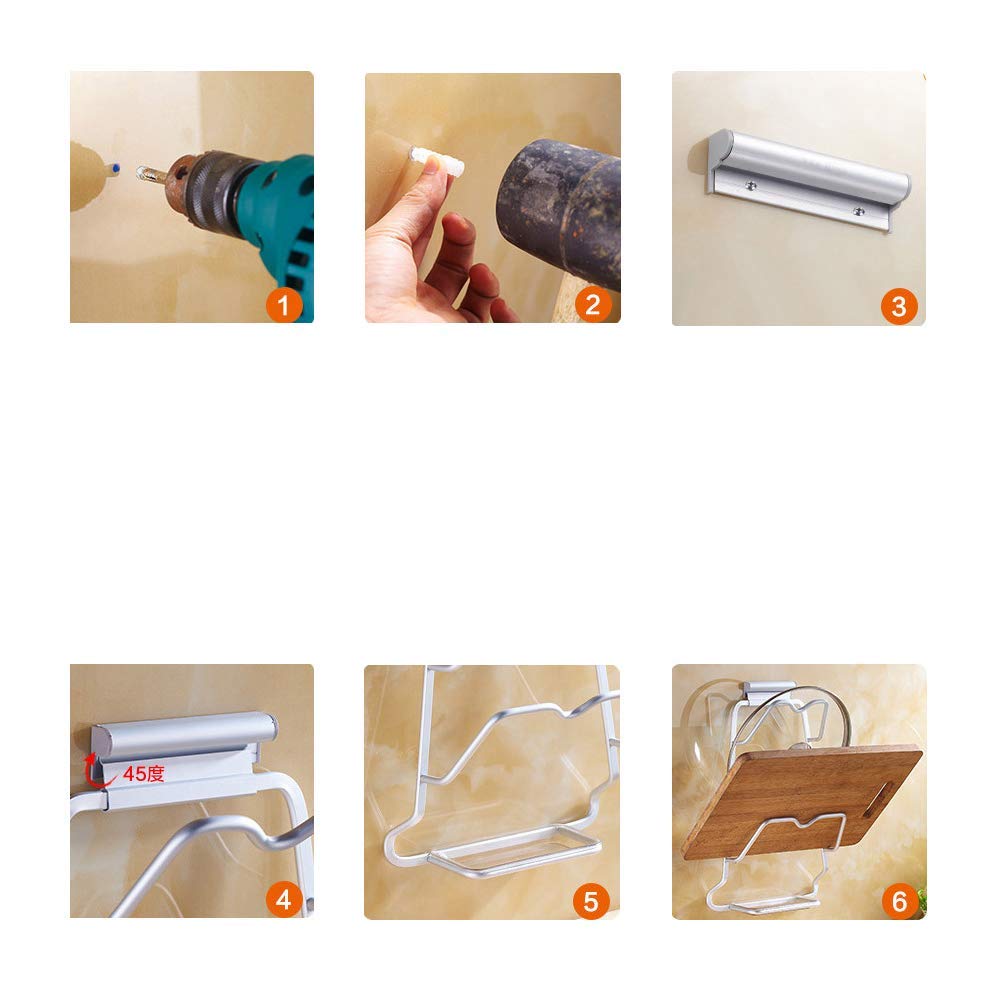 1

2

3

45度

4

5

6