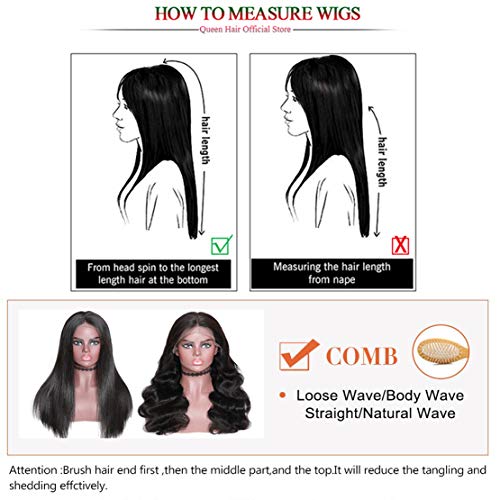 HOW TO MEASURE WIGS
Queen Hair Official Store

hair length

From head spin to the longest length hair at the bottom

hair length

Measuring the hair length from nape

COMB

• Loose Wave/Body Wave Straight/Natural Wave

Attention :Brush hair end first ,then the middle part,and the top.It will reduce the tangling and shedding effctively.