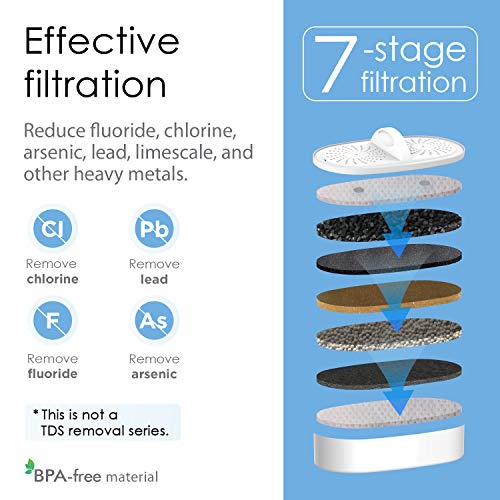 Effective filtration

Reduce fluoride, chlorine, arsenic, lead, limescale, and other heavy metals.

Cl
Remove
chlorine

Pb
Remove
lead

F
Remove
fluoride

As
Remove
arsenic

* This is not a TDS removal series.

BPA-free material

7-stage filtration