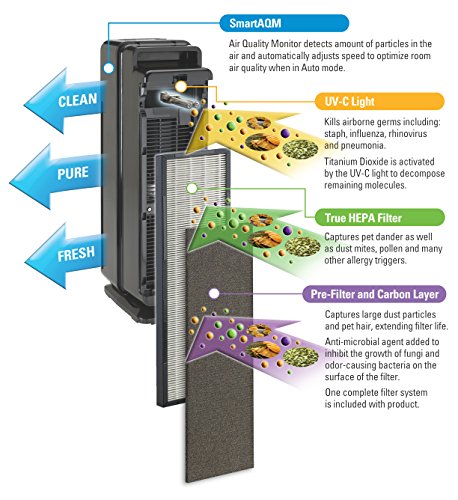 SmartAQM

Air Quality Monitor detects amount of particles in the air and automatically adjusts speed to optimize room air quality when in Auto mode.

CLEAN

PURE

FRESH

UV-C Light

Kills airborne germs including: staph, influenza, rhinovirus and pneumonia.

Titanium Dioxide is activated by the UV-C light to decompose remaining molecules.

True HEPA Filter

Captures pet dander as well as dust mites, pollen and many other allergy triggers.

Pre-Filter and Carbon Layer

Captures large dust particles and pet hair, extending filter life.

Anti-microbial agent added to inhibit the growth of fungi and odor-causing bacteria on the surface of the filter.

One complete filter system is included with product.