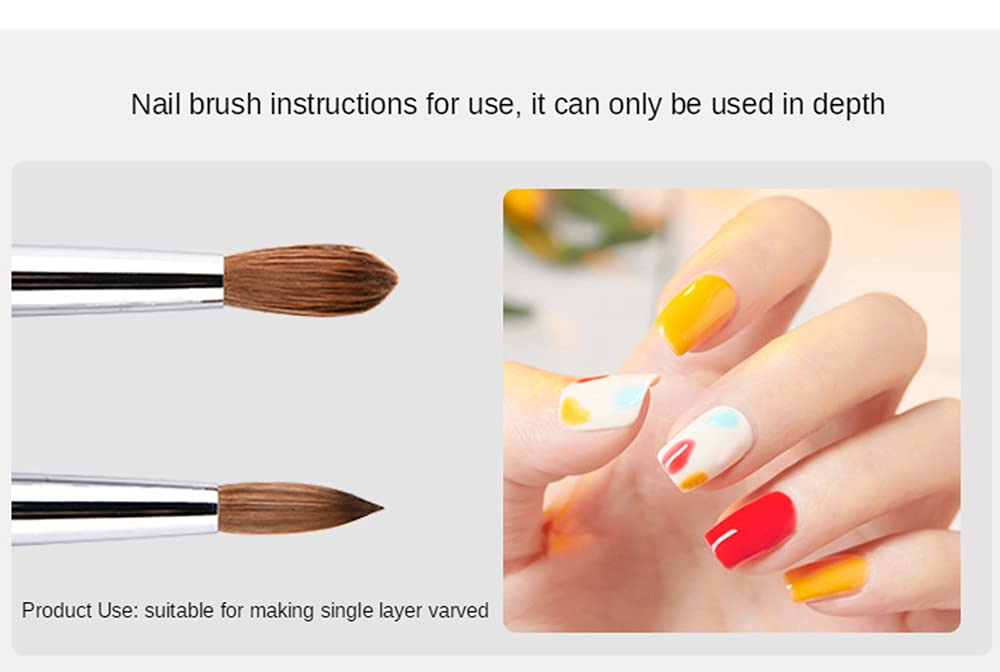 Nail brush instructions for use, it can only be used in depth

Product Use: suitable for making single layer varved