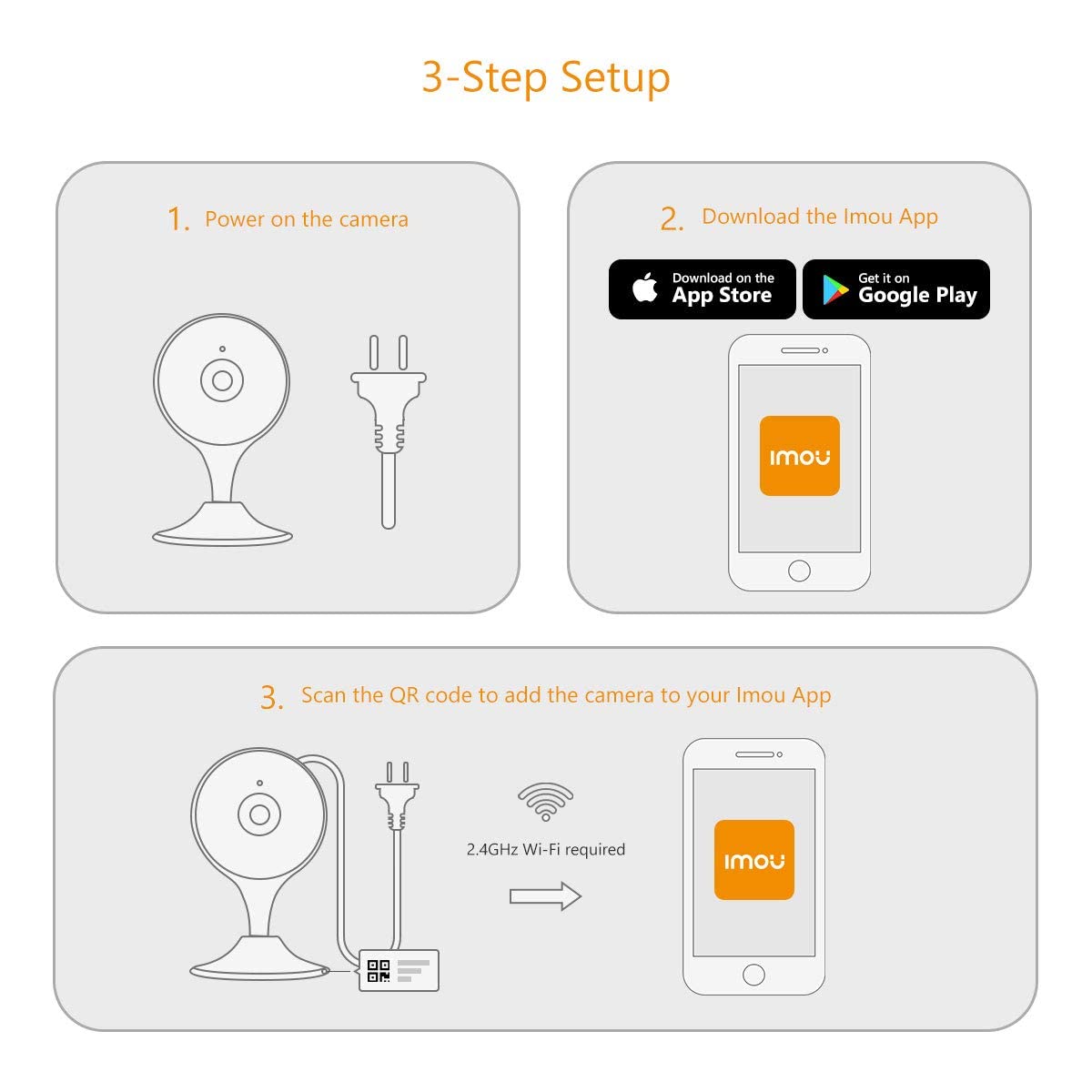 3-Step Setup

1. Power on the camera

2. Download the Imou App

Download on the App Store

Get it on Google Play

imou

3. Scan the QR code to add the camera to your Imou App

2.4GHz Wi-Fi required

imou