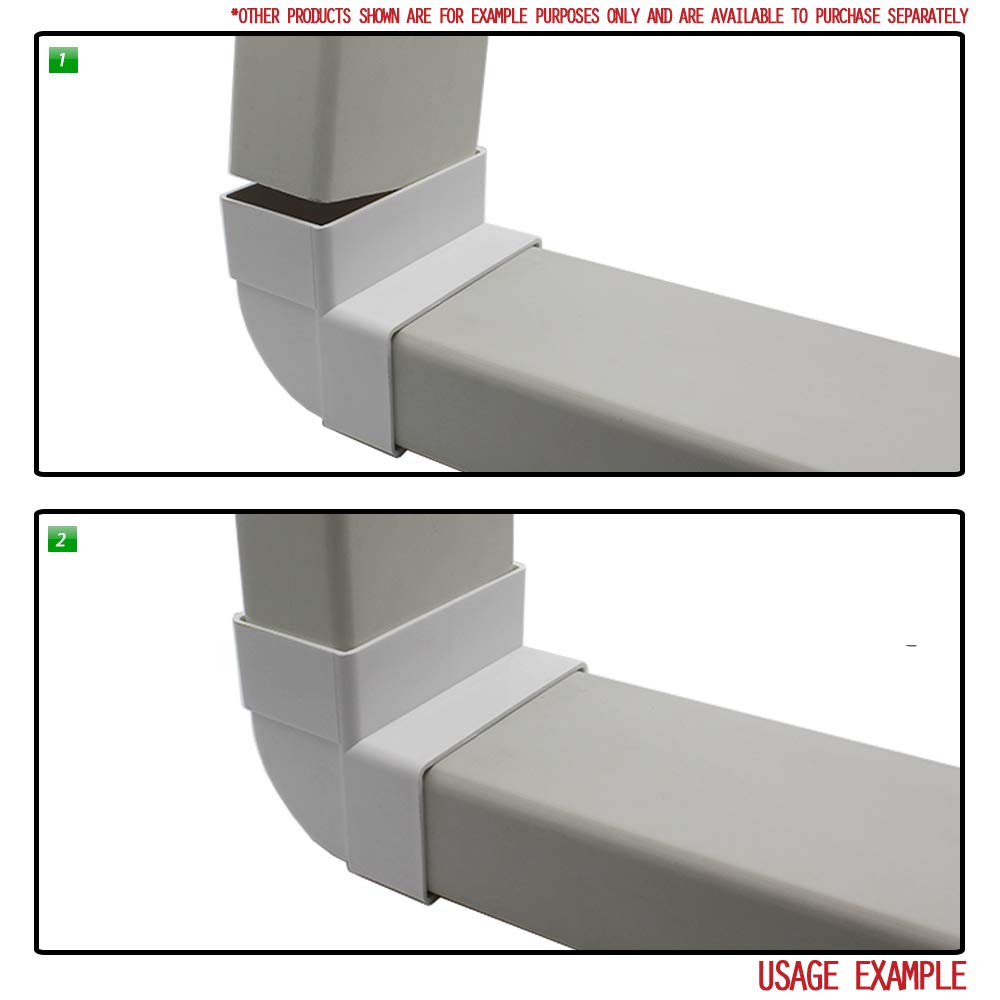 *OTHER PRODUCTS SHOWN ARE FOR EXAMPLE PURPOSES ONLY AND ARE AVAILABLE TO PURCHASE SEPARATELY

1

2

USAGE EXAMPLE