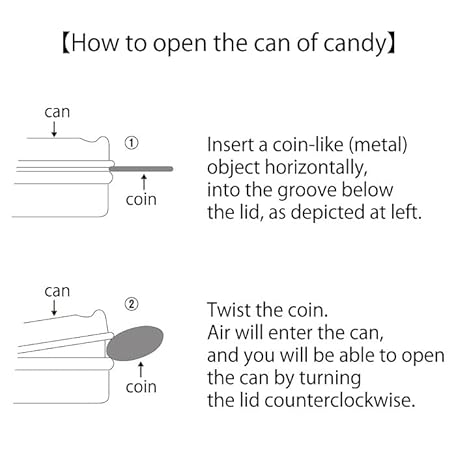 【How to open the can of candy】

can

①

coin

Insert a coin-like (metal) object horizontally, into the groove below the lid, as depicted at left.

can

②

coin

Twist the coin. Air will enter the can, and you will be able to open the can by turning the lid counterclockwise.