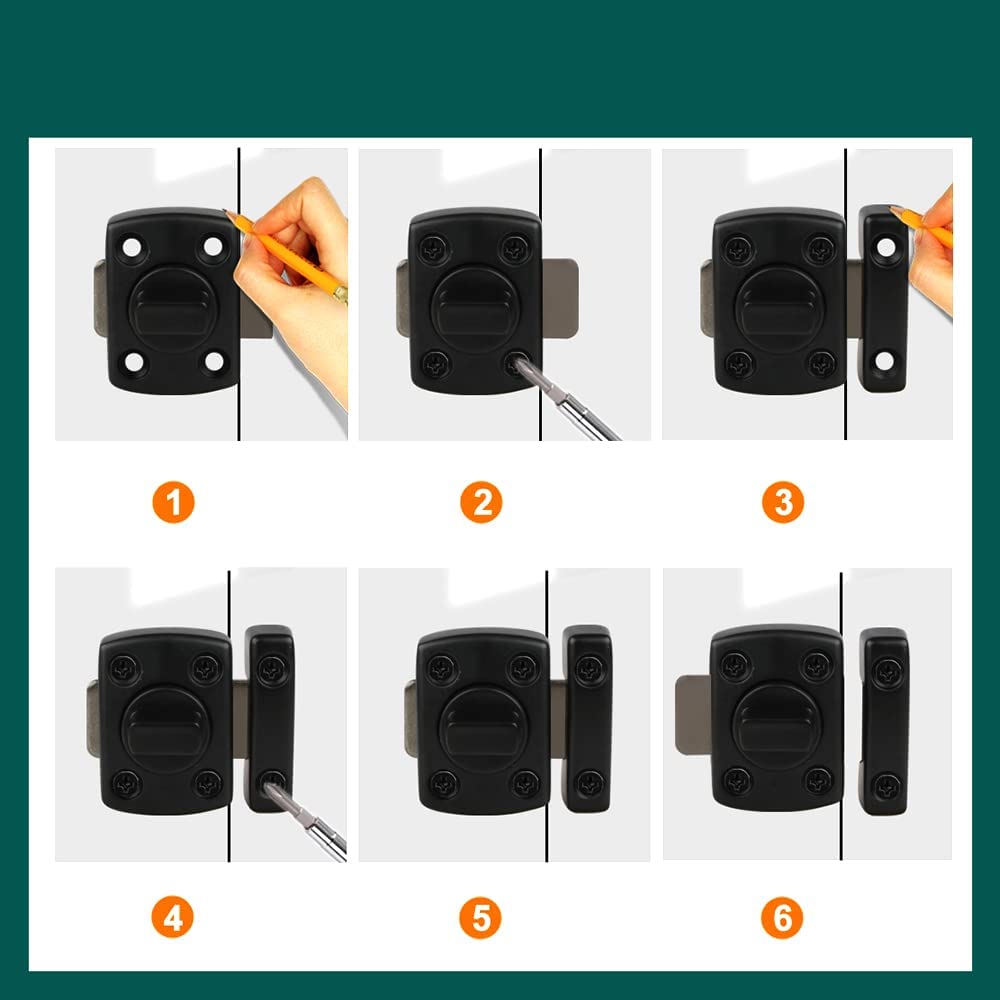 1

2

3

4

5

6