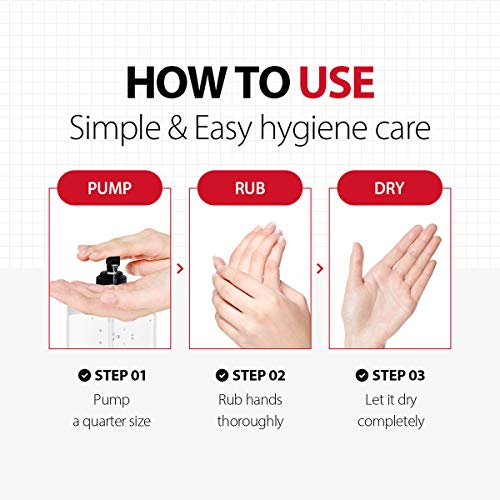 HOW TO USE
Simple & Easy hygiene care

PUMP

RUB

DRY

STEP 01
Pump
a quarter size

STEP 02
Rub hands
thoroughly

STEP 03
Let it dry
completely