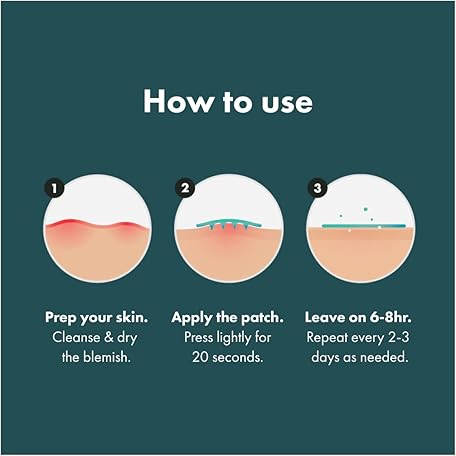 How to use

1

Prep your skin.
Cleanse & dry the blemish.

2

Apply the patch.
Press lightly for 20 seconds.

3

Leave on 6-8hr.
Repeat every 2-3 days as needed.