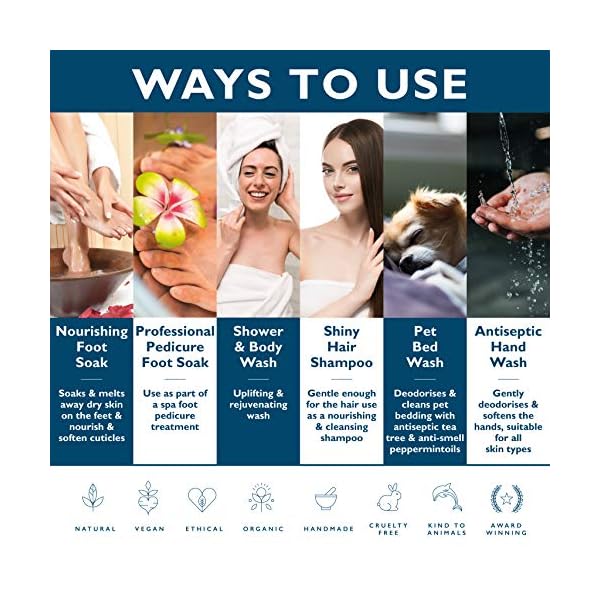 WAYS TO USE

Nourishing Foot Soak

Soaks & melts away dry skin on the feet & nourish & soften cuticles

Professional Pedicure Foot Soak

Use as part of a spa foot pedicure treatment

Shower & Body Wash

Uplifting & rejuvenating wash

Shiny Hair Shampoo

Gentle enough for the hair use as a nourishing & cleansing shampoo

Pet Bed Wash

Deodorises & cleans pet bedding with antiseptic tea tree & anti-smell peppermintoils

Antiseptic Hand Wash

Gently deodorises & softens the hands, suitable for all skin types

NATURAL VEGAN ETHICAL ORGANIC HANDMADE CRUELTY FREE KIND TO ANIMALS AWARD WINNING