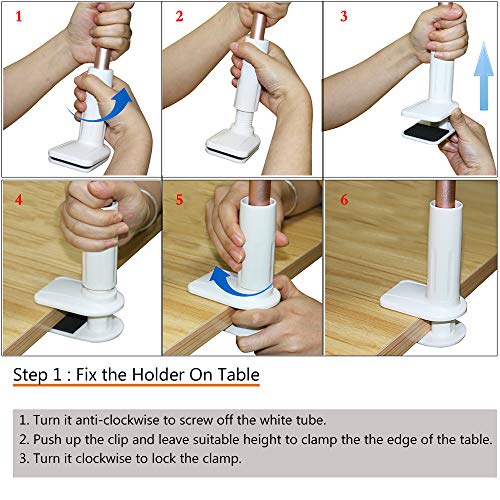 1

2

3

4

5

6

Step 1 : Fix the Holder On Table

1. Turn it anti-clockwise to screw off the white tube.
2. Push up the clip and leave suitable height to clamp the the edge of the table.
3. Turn it clockwise to lock the clamp.