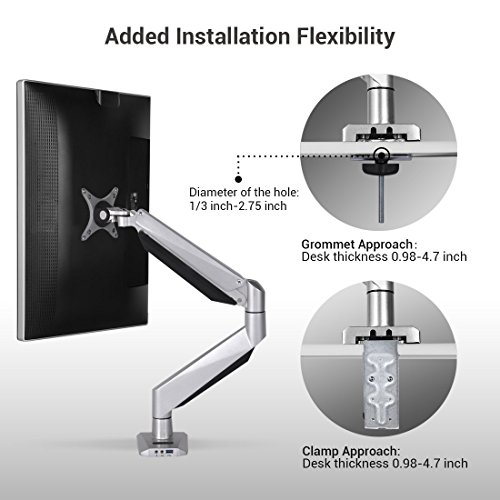 Added Installation Flexibility

Diameter of the hole: 1/3 inch-2.75 inch

Grommet Approach: Desk thickness 0.98-4.7 inch

Clamp Approach: Desk thickness 0.98-4.7 inch