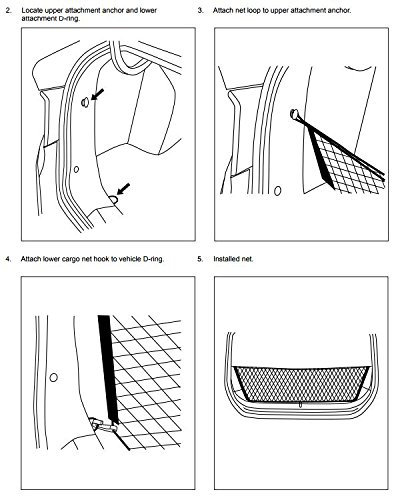 2. Locate upper attachment anchor and lower attachment D-ring.

3. Attach net loop to upper attachment anchor.

4. Attach lower cargo net hook to vehicle D-ring.

5. Installed net.