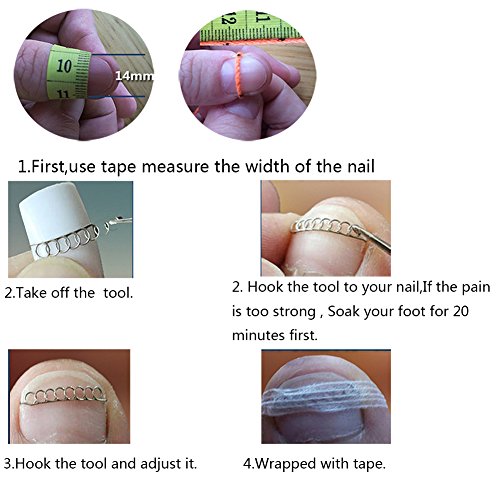 10
11
14mm
12
11

1.First,use tape measure the width of the nail

2.Take off the tool.

2. Hook the tool to your nail,If the pain is too strong , Soak your foot for 20 minutes first.

3.Hook the tool and adjust it.

4.Wrapped with tape.