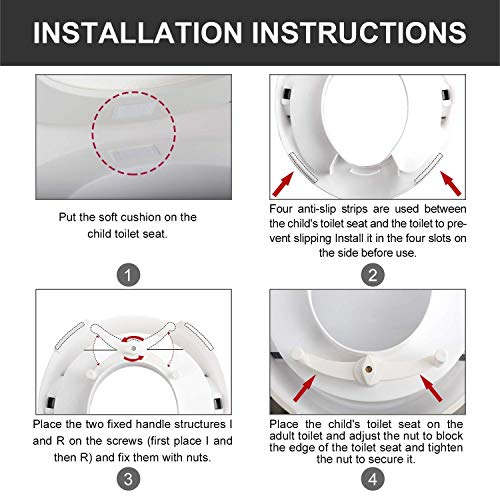 INSTALLATION INSTRUCTIONS

Put the soft cushion on the child toilet seat.

1

Four anti-slip strips are used between the child's toilet seat and the toilet to prevent slipping Install it in the four slots on the side before use.

2

Place the two fixed handle structures I and R on the screws (first place I and then R) and fix them with nuts.

3

Place the child's toilet seat on the adult toilet and adjust the nut to block the edge of the toilet seat and tighten the nut to secure it.

4