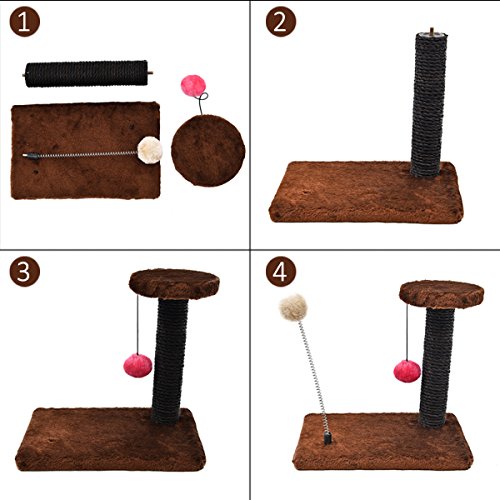 1

2

3

4