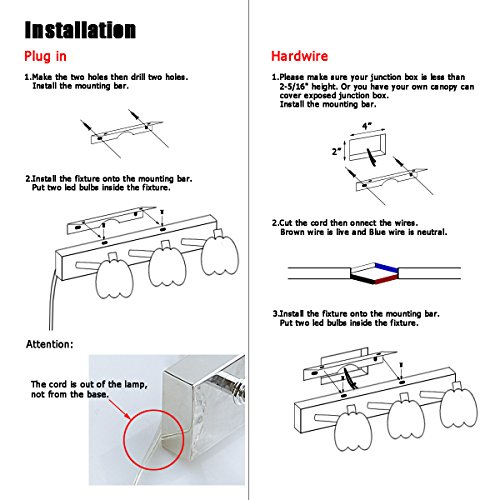 Installation

Plug in

1.Make the two holes then drill two holes.
Install the mounting bar.

2.Install the fixture onto the mounting bar.
Put two led bulbs inside the fixture.

Attention:

The cord is out of the lamp,
not from the base.

Hardwire

1.Please make sure your junction box is less than 2-5/16" height. Or you have your own canopy can cover exposed junction box.
Install the mounting bar.

4"

2"

2.Cut the cord then onnect the wires.
Brown wire is live and Blue wire is neutral.

3.Install the fixture onto the mounting bar.
Put two led bulbs inside the fixture.